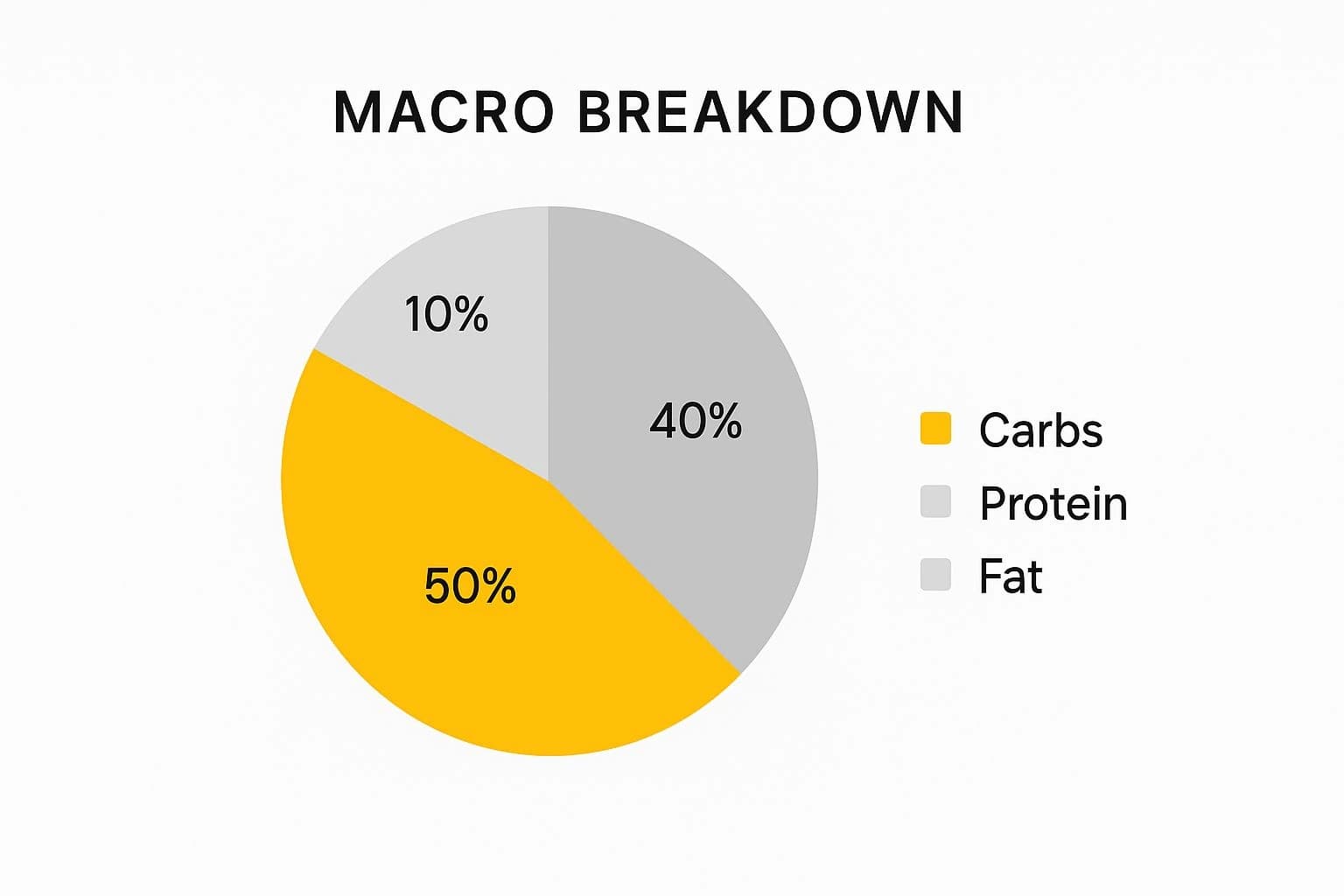 MACRO BREAKDOWN

10%

40%

50%

Carbs
Protein
Fat